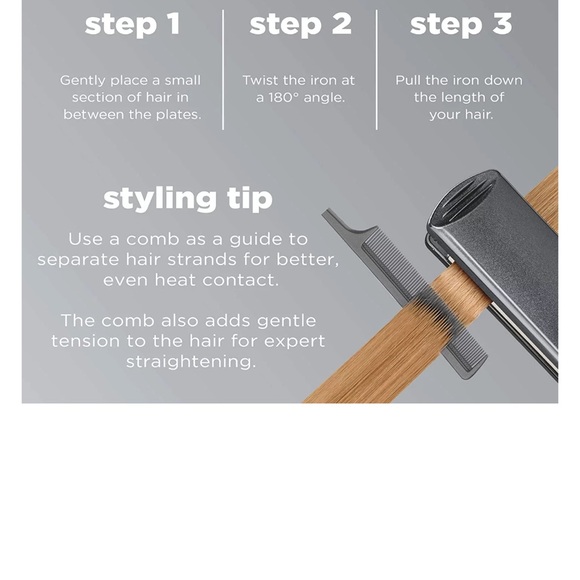 step 1

Gently place a small section of hair in between the plates.

step 2

Twist the iron at a 180° angle.

step 3

Pull the iron down the length of your hair.

styling tip

Use a comb as a guide to separate hair strands for better, even heat contact.

The comb also adds gentle tension to the hair for expert straightening.